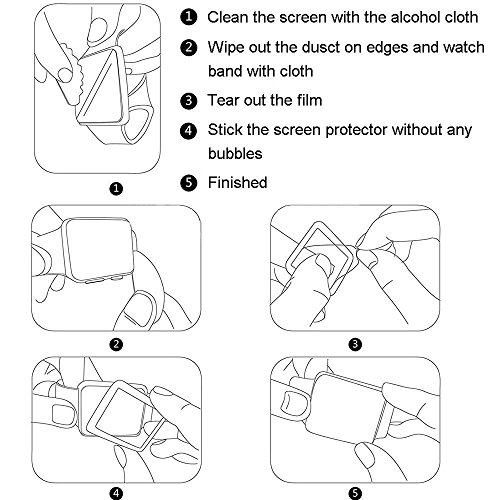 ❶ Clean the screen with the alcohol cloth

❷ Wipe out the dusct on edges and watch band with cloth

❸ Tear out the film

❹ Stick the screen protector without any bubbles

❺ Finished

❶

❷

❸

❹

❺