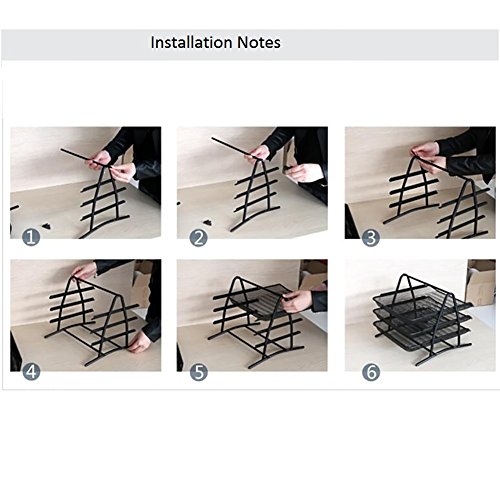 Installation Notes

1

2

3

4

5

6