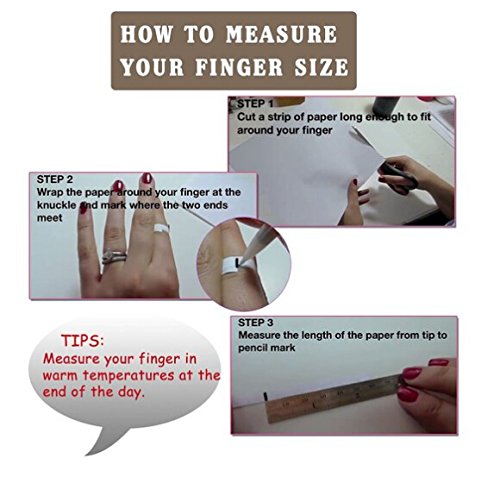 HOW TO MEASURE YOUR FINGER SIZE

STEP 1
Cut a strip of paper long enough to fit around your finger

STEP 2
Wrap the paper around your finger at the knuckle and mark where the two ends meet

STEP 3
Measure the length of the paper from tip to pencil mark

TIPS:
Measure your finger in warm temperatures at the end of the day.