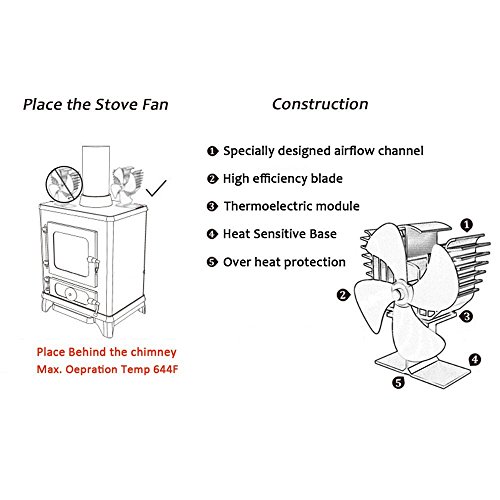 Place the Stove Fan

Place Behind the chimney
Max. Oepration Temp 644F

Construction

❶ Specially designed airflow channel
❷ High efficiency blade
❸ Thermoelectric module
❹ Heat Sensitive Base
❺ Over heat protection

❶
❷
❸
❹
❺