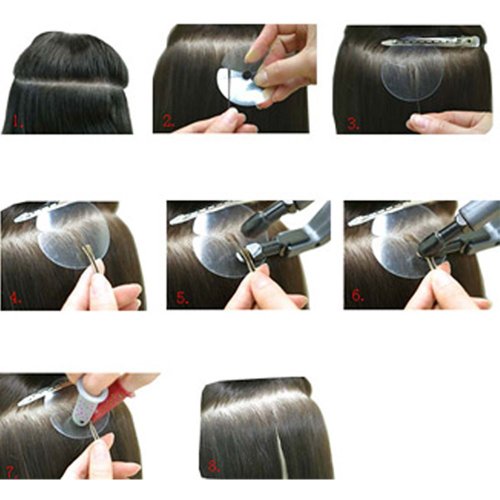 1.

2.

3.

4.

5.

6.

7.

8.