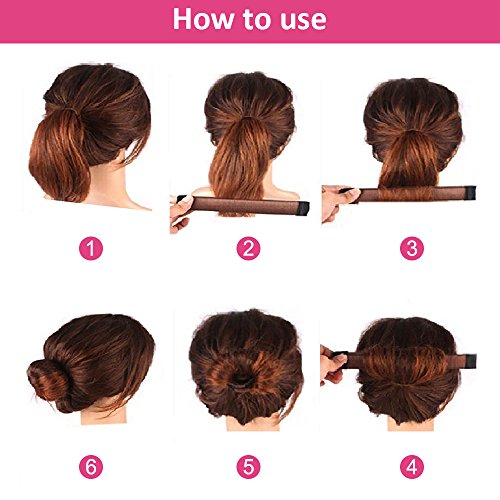 How to use

1

2

3

6

5

4