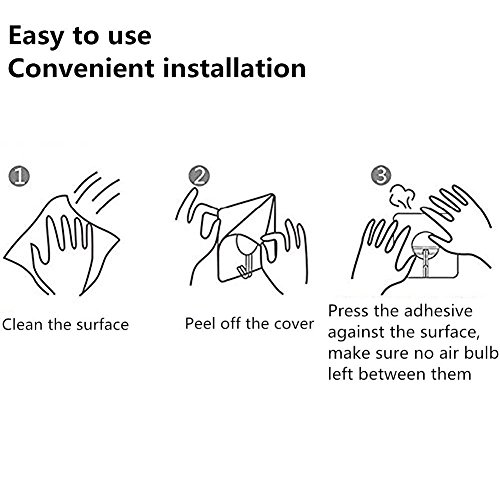 Easy to use
Convenient installation

1

Clean the surface

2

Peel off the cover

3

Press the adhesive against the surface, make sure no air bulb left between them