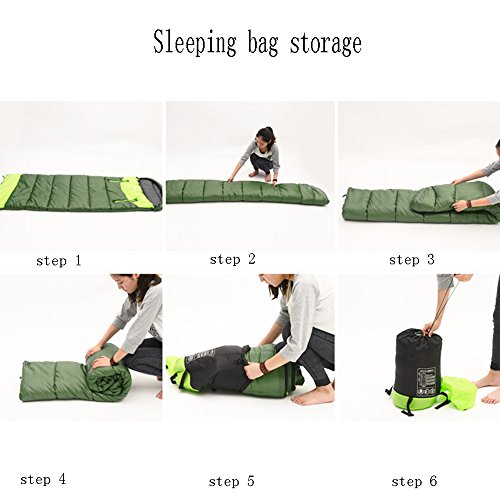 Sleeping bag storage

step 1

step 2

step 3

step 4

step 5

step 6