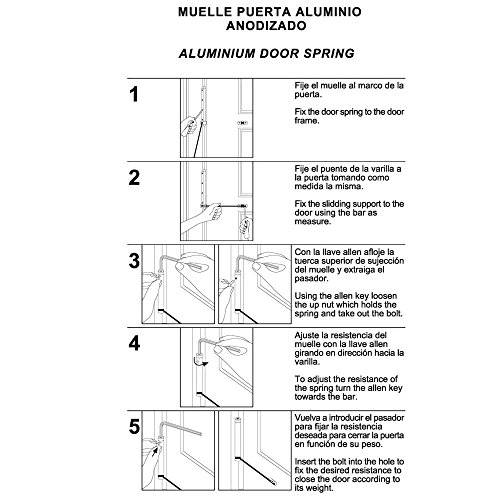 MUELLE PUERTA ALUMINIO ANODIZADO

ALUMINIUM DOOR SPRING

1

Fije el muelle al marco de la puerta.

Fix the door spring to the door frame.

2

Fije el puente de la varilla a la puerta tomando como medida la misma.

Fix the slidding support to the door using the bar as measure.

3

Con la llave allen afloje la tuerca superior de sujección del muelle y extraiga el pasador.

Using the allen key loosen the up nut which holds the spring and take out the bolt.

4

Ajuste la resistencia del muelle con la llave allen girando en dirección hacia la varilla.

To adjust the resistance of the spring turn the allen key towards the bar.

5

Vuelva a introducir el pasador para fijar la resistencia deseada para cerrar la puerta en función de su peso.

Insert the bolt into the hole to fix the desired resistance to close the door according to its weight.