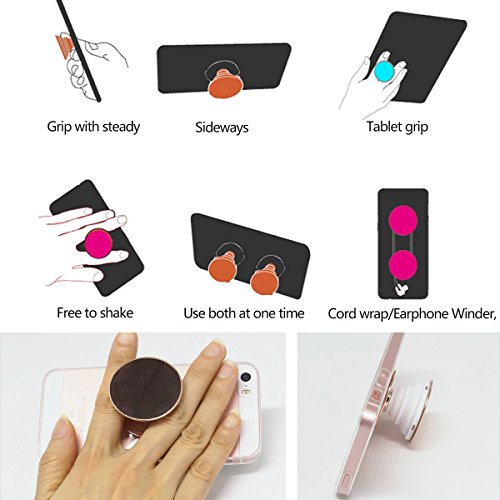 Grip with steady

Sideways

Tablet grip

Free to shake

Use both at one time

Cord wrap/Earphone Winder,