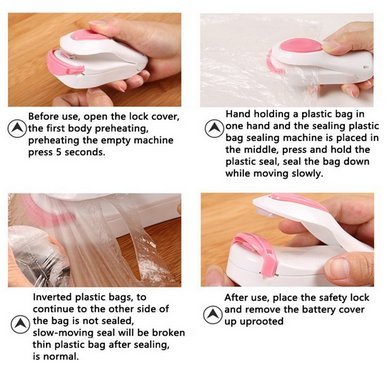 Before use, open the lock cover, the first body preheating, preheating the empty machine press 5 seconds.

Hand holding a plastic bag in one hand and the sealing plastic bag sealing machine is placed in the middle, press and hold the plastic seal, seal the bag down while moving slowly.

Inverted plastic bags, to continue to the other side of the bag is not sealed, slow-moving seal will be broken thin plastic bag after sealing, is normal.

After use, place the safety lock and remove the battery cover up uprooted