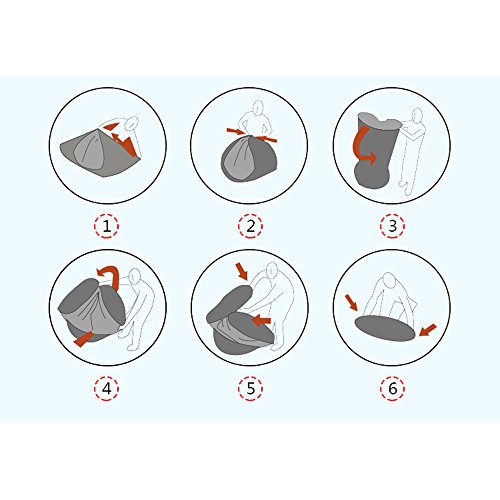 1

2

3

4

5

6