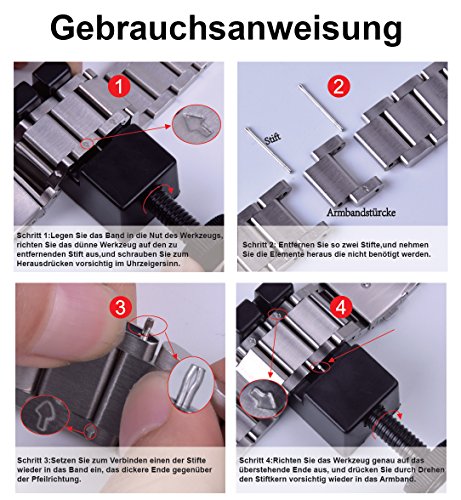 Gebrauchsanweisung

1

Schritt 1:Legen Sie das Band in die Nut des Werkzeugs, richten Sie das dünne Werkzeug auf den zu entfernenden Stift aus,und schrauben Sie zum Herausdrücken vorsichtig im Uhrzeigersinn.

2

Stift

Armbandstürcke

Schritt 2: Entfernen Sie so zwei Stifte,und nehmen Sie die Elemente heraus die nicht benötigt werden.

3

Schritt 3:Setzen Sie zum Verbinden einen der Stifte wieder in das Band ein, das dickere Ende gegenüber der Pfeilrichtung.

4

Schritt 4:Richten Sie das Werkzeug genau auf das überstehende Ende aus, und drücken Sie durch Drehen den Stiftkern vorsichtig wieder in das Armband.