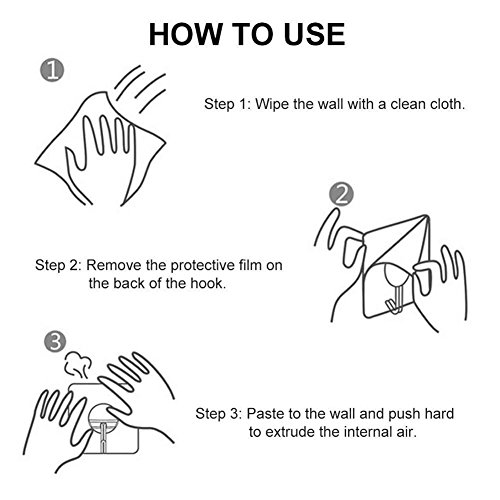 HOW TO USE

1

Step 1: Wipe the wall with a clean cloth.

2

Step 2: Remove the protective film on the back of the hook.

3

Step 3: Paste to the wall and push hard to extrude the internal air.