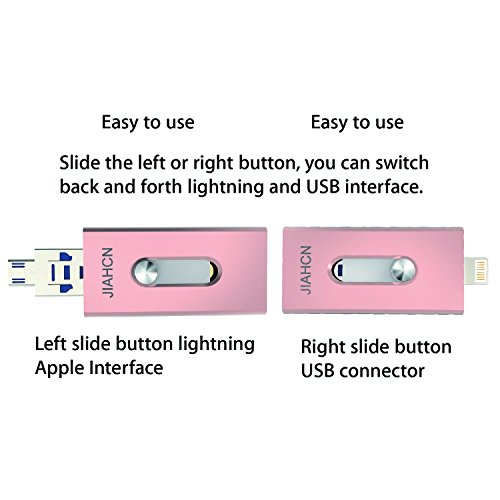 Easy to use

Easy to use

Slide the left or right button, you can switch back and forth lightning and USB interface.

JIAHCN

JIAHCN

Left slide button lightning Apple Interface

Right slide button USB connector