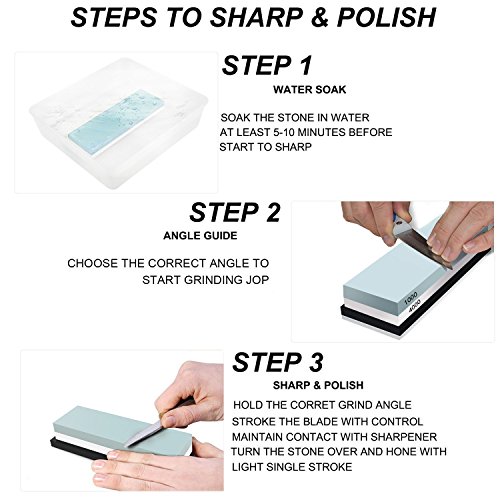 STEPS TO SHARP & POLISH

STEP 1

WATER SOAK

SOAK THE STONE IN WATER AT LEAST 5-10 MINUTES BEFORE START TO SHARP

STEP 2

ANGLE GUIDE

CHOOSE THE CORRECT ANGLE TO START GRINDING JOP

1000
4000

STEP 3

SHARP & POLISH

HOLD THE CORRET GRIND ANGLE
STROKE THE BLADE WITH CONTROL
MAINTAIN CONTACT WITH SHARPENER
TURN THE STONE OVER AND HONE WITH LIGHT SINGLE STROKE