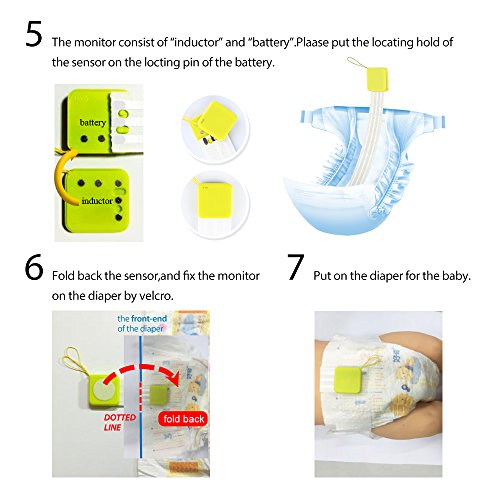 5 The monitor consist of "inductor" and "battery".Plaase put the locating hold of the sensor on the locting pin of the battery.

battery

inductor

6 Fold back the sensor,and fix the monitor on the diaper by velcro.

the front-end of the diaper

DOTTED LINE

fold back

7 Put on the diaper for the baby.