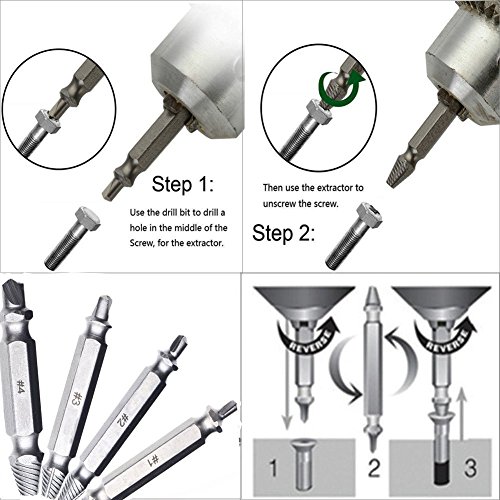 Step 1:
Use the drill bit to drill a hole in the middle of the Screw, for the extractor.

Then use the extractor to unscrew the screw.
Step 2:

#4
#3
#2
#1

REVERSE
REVERSE
1
2
3