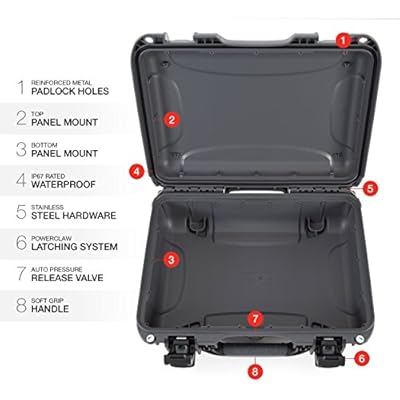 1 REINFORCED METAL
PADLOCK HOLES

2 TOP
PANEL MOUNT

3 BOTTOM
PANEL MOUNT

4 IP67 RATED
WATERPROOF

5 STAINLESS
STEEL HARDWARE

6 POWERCLAW
LATCHING SYSTEM

7 AUTO PRESSURE
RELEASE VALVE

8 SOFT GRIP
HANDLE

1

2

4

5

3

7

6

8