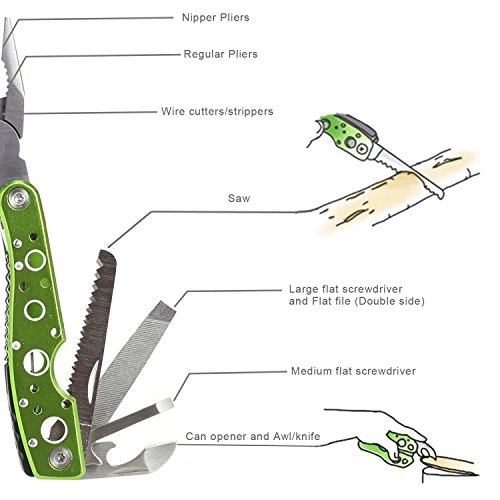 Nipper Pliers

Regular Pliers

Wire cutters/strippers

Saw

Large flat screwdriver and Flat file (Double side)

Medium flat screwdriver

Can opener and Awl/knife