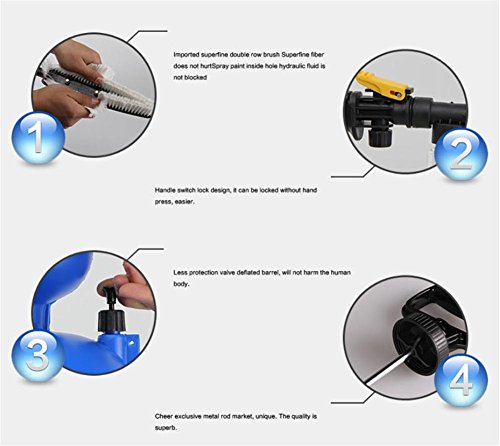 1

Imported superfine double row brush Superfine fiber does not hurtSpray paint inside hole hydraulic fluid is not blocked

2

Handle switch lock design, it can be locked without hand press, easier.

3

Less protection valve deflated barrel, will not harm the human body.

4

Cheer exclusive metal rod market, unique. The quality is superb.