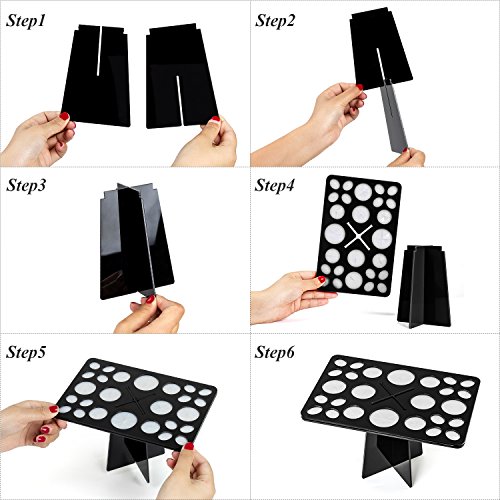 Step1

Step2

Step3

Step4

Step5

Step6