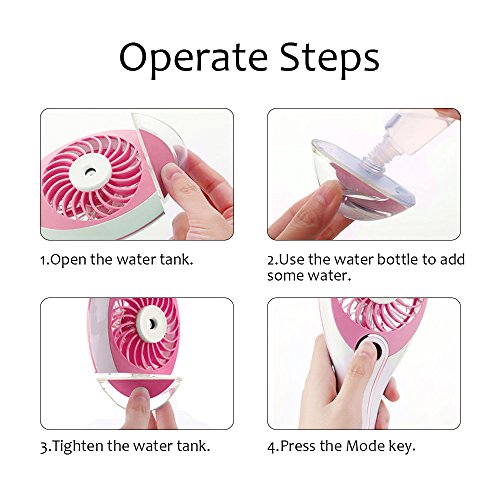 Operate Steps

1.Open the water tank.

2.Use the water bottle to add some water.

3.Tighten the water tank.

4.Press the Mode key.