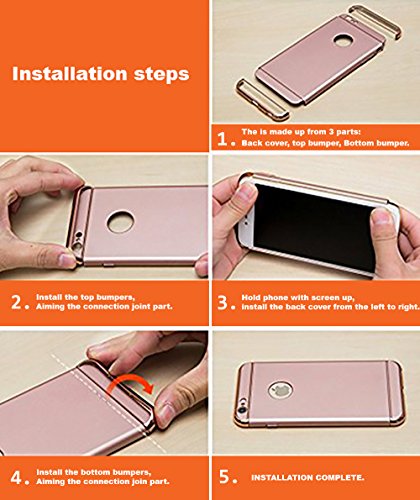 Installation steps

1. The is made up from 3 parts: Back cover, top bumper, Bottom bumper.

2. Install the top bumpers, Aiming the connection joint part.

3. Hold phone with screen up, install the back cover from the left to right.

4. Install the bottom bumpers, Aiming the connection join part.

5. INSTALLATION COMPLETE.