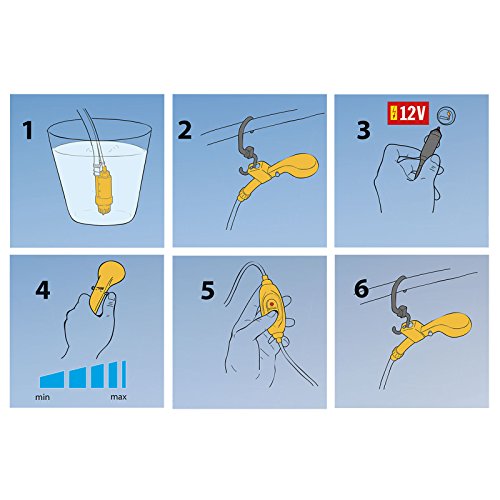 1

2

3

12V

4

min

max

5

6