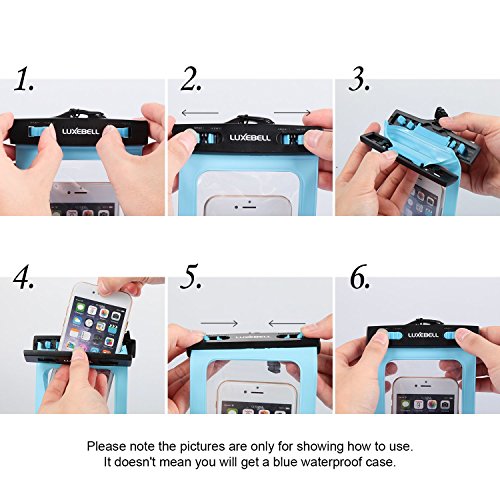 1.

LUXEBELL

2.

LUXEBELL

3.

4.

5.

LUXEBELL

6.

LUXEBELL

Please note the pictures are only for showing how to use.
It doesn't mean you will get a blue waterproof case.