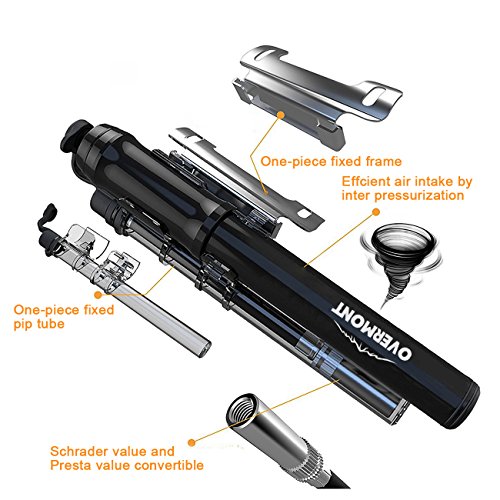 One-piece fixed frame

Effcient air intake by inter pressurization

One-piece fixed pip tube

OVERMONT

Schrader value and Presta value convertible