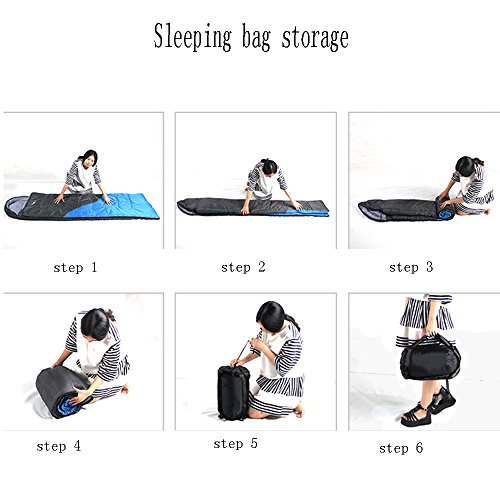 Sleeping bag storage

step 1

step 2

step 3

step 4

step 5

step 6