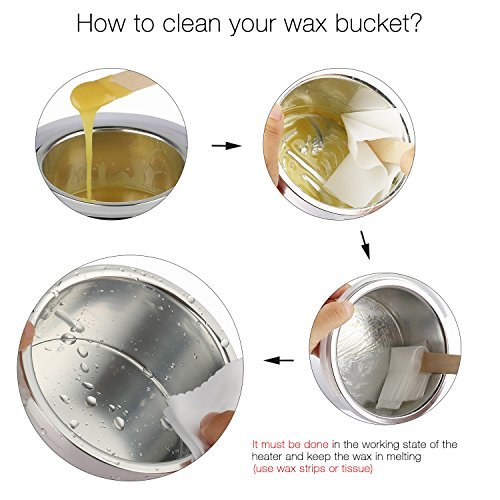 How to clean your wax bucket?

It must be done in the working state of the heater and keep the wax in melting (use wax strips or tissue)