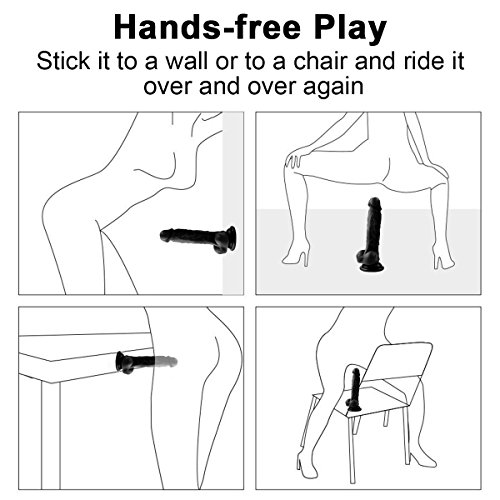 Hands-free Play

Stick it to a wall or to a chair and ride it over and over again