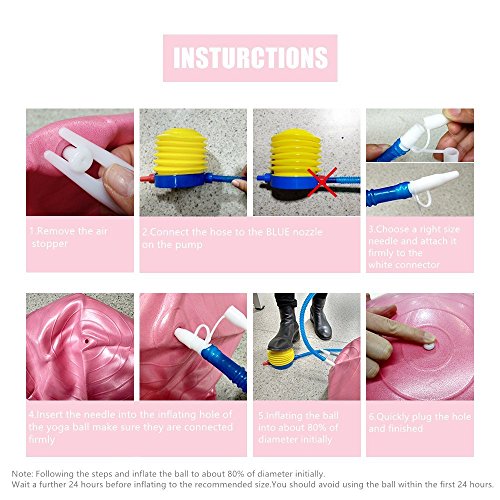 INSTURCTIONS

1.Remove the air stopper

2.Connect the hose to the BLUE nozzle on the pump

3.Choose a right size needle and attach it firmly to the white connector

4.Insert the needle into the inflating hole of the yoga ball make sure they are connected firmly

5.Inflating the ball into about 80% of diameter initially

6.Quickly plug the hole and finished

Note: Following the steps and inflate the ball to about 80% of diameter initially.
Wait a further 24 hours before inflating to the recommended size.You should avoid using the ball within the first 24 hours.