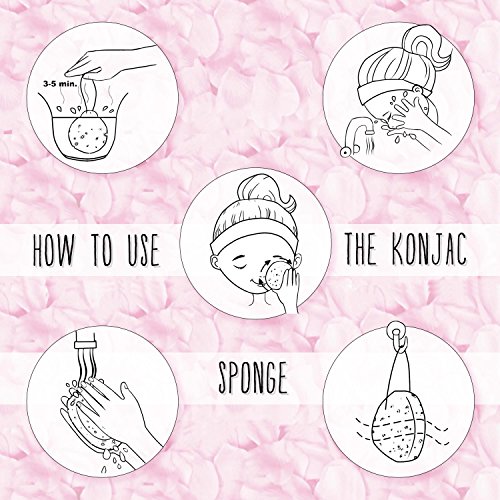 3-5 min.

HOW TO USE THE KONJAC

SPONGE