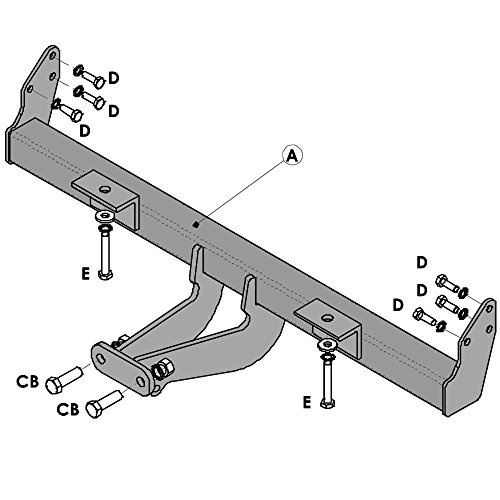 D
D
D
A
E
D
D
D
CB
CB
E