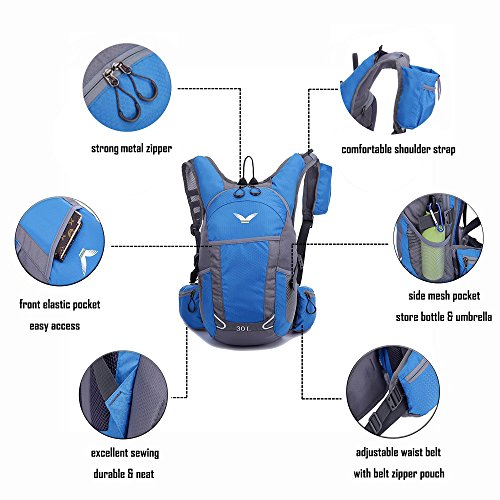 strong metal zipper

comfortable shoulder strap

front elastic pocket
easy access

30L

side mesh pocket
store bottle & umbrella

excellent sewing
durable & neat

adjustable waist belt
with belt zipper pouch