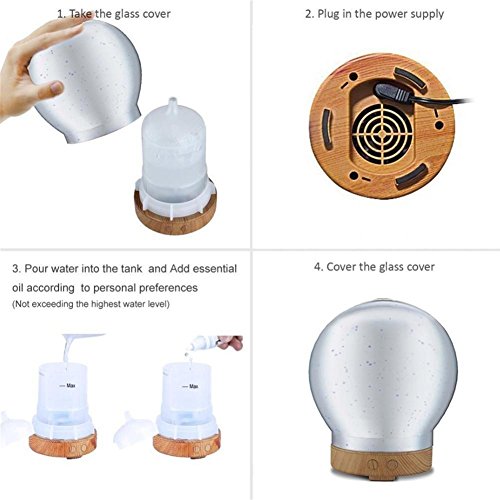 1. Take the glass cover

2. Plug in the power supply

3. Pour water into the tank and Add essential oil according to personal preferences
(Not exceeding the highest water level)

Max

Max

4. Cover the glass cover