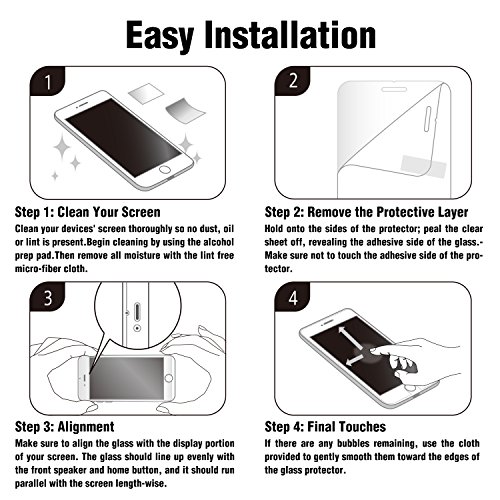 Easy Installation

1

Step 1: Clean Your Screen

Clean your devices' screen thoroughly so no dust, oil or lint is present.Begin cleaning by using the alcohol prep pad.Then remove all moisture with the lint free micro-fiber cloth.

2

Step 2: Remove the Protective Layer

Hold onto the sides of the protector; peal the clear sheet off, revealing the adhesive side of the glass.-Make sure not to touch the adhesive side of the protector.

3

Step 3: Alignment

Make sure to align the glass with the display portion of your screen. The glass should line up evenly with the front speaker and home button, and it should run parallel with the screen length-wise.

4

Step 4: Final Touches

If there are any bubbles remaining, use the cloth provided to gently smooth them toward the edges of the glass protector.