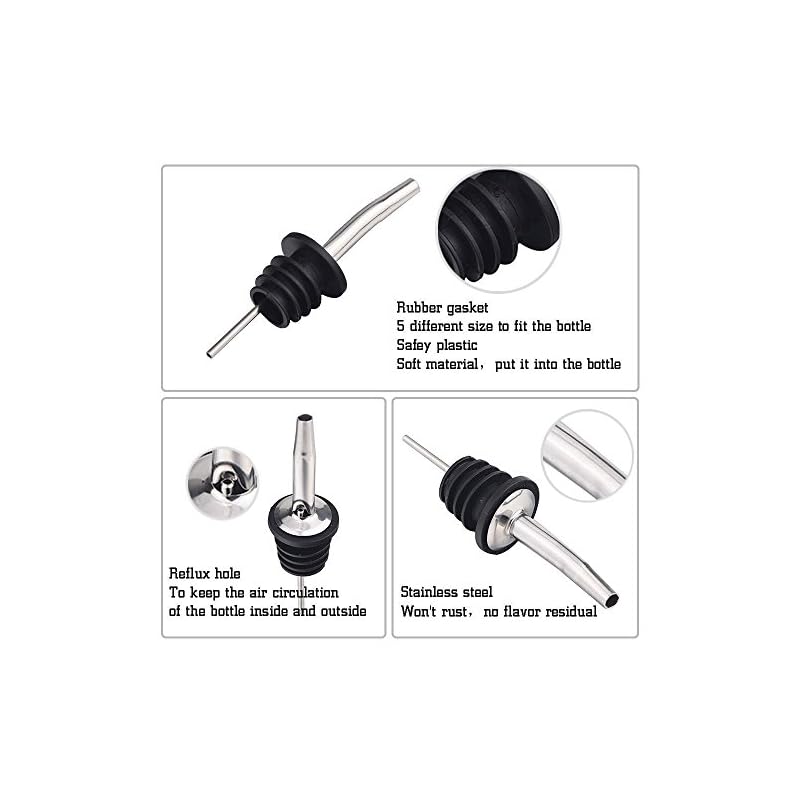 Rubber gasket
5 different size to fit the bottle
Safey plastic
Soft material，put it into the bottle

Reflux hole
To keep the air circulation of the bottle inside and outside

Stainless steel
Won't rust，no flavor residual