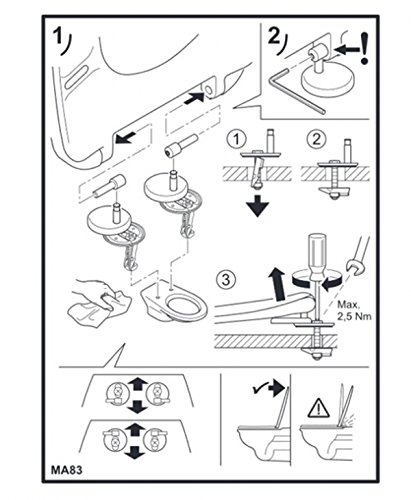 1)

2)

!

①

②

③

Max.
2,5 Nm

MA83