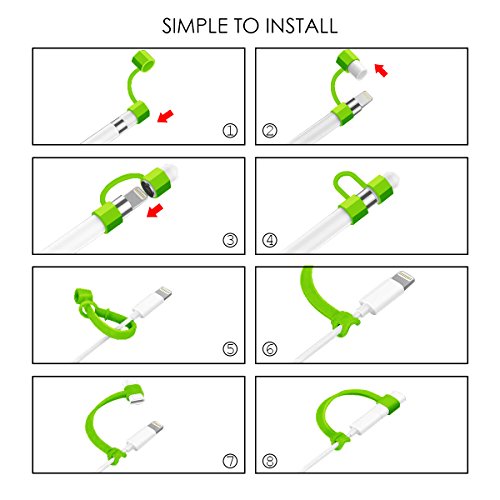 SIMPLE TO INSTALL

①

②

③

④

⑤

⑥

⑦

⑧