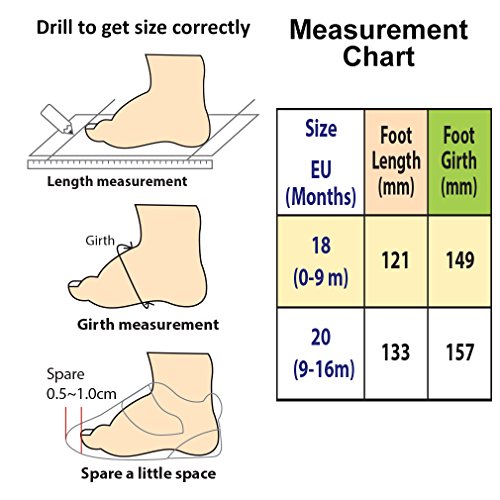 Drill to get size correctly

Length measurement

Girth

Girth measurement

Spare 0.5~1.0cm

Spare a little space

Measurement Chart

| Size EU (Months) | Foot Length (mm) | Foot Girth (mm) |
|---|---|---|
| 18 (0-9 m) | 121 | 149 |
| 20 (9-16m) | 133 | 157 |