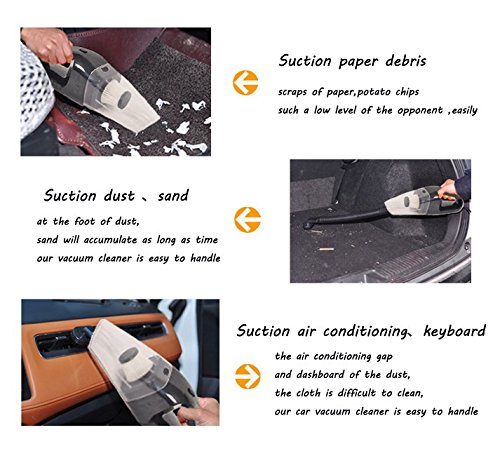 Suction paper debris

scraps of paper,potato chips
such a low level of the opponent ,easily

Suction dust 、sand

at the foot of dust,
sand will accumulate as long as time
our vacuum cleaner is easy to handle

Suction air conditioning、keyboard

the air conditioning gap
and dashboard of the dust,
the cloth is difficult to clean,
our car vacuum cleaner is easy to handle