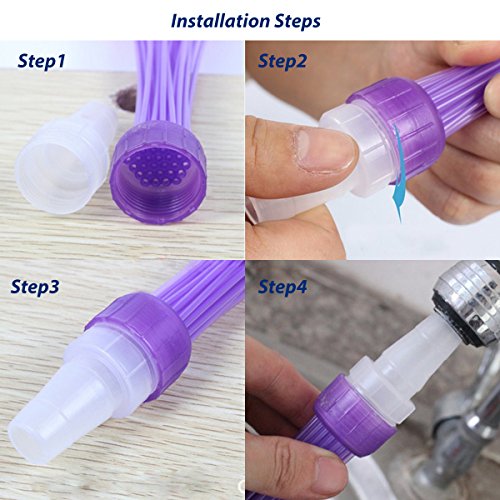 Installation Steps

Step1

Step2

Step3

Step4