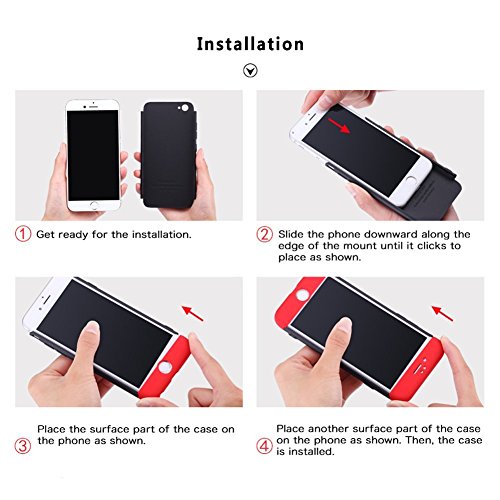 Installation

① Get ready for the installation.

② Slide the phone downward along the edge of the mount until it clicks to place as shown.

③ Place the surface part of the case on the phone as shown.

④ Place another surface part of the case on the phone as shown. Then, the case is installed.