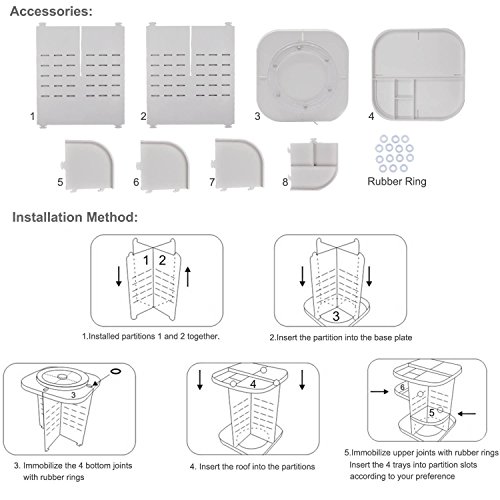 Accessories:

1

2

3

4

5

6

7

8

Rubber Ring

Installation Method:

1 2

1.Installed partitions 1 and 2 together.

3

2.Insert the partition into the base plate

3

3. Immobilize the 4 bottom joints with rubber rings

4

4. Insert the roof into the partitions

6

5

5.Immobilize upper joints with rubber rings Insert the 4 trays into partition slots according to your preference