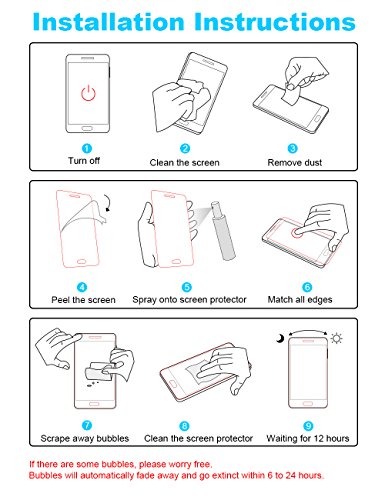 Installation Instructions

1
Turn off

2
Clean the screen

3
Remove dust

4
Peel the screen

5
Spray onto screen protector

6
Match all edges

7
Scrape away bubbles

8
Clean the screen protector

9
Waiting for 12 hours

If there are some bubbles, please worry free.
Bubbles will automatically fade away and go extinct within 6 to 24 hours.