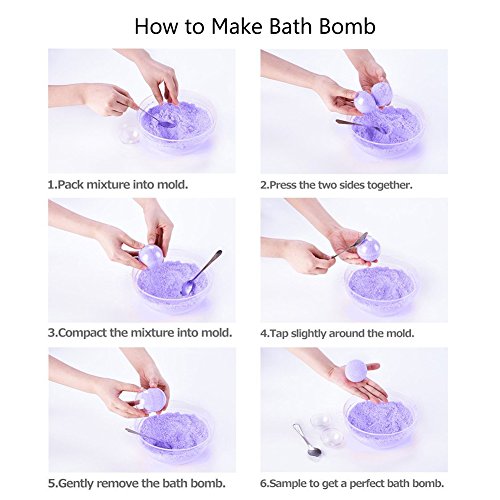 How to Make Bath Bomb

1.Pack mixture into mold.

2.Press the two sides together.

3.Compact the mixture into mold.

4.Tap slightly around the mold.

5.Gently remove the bath bomb.

6.Sample to get a perfect bath bomb.