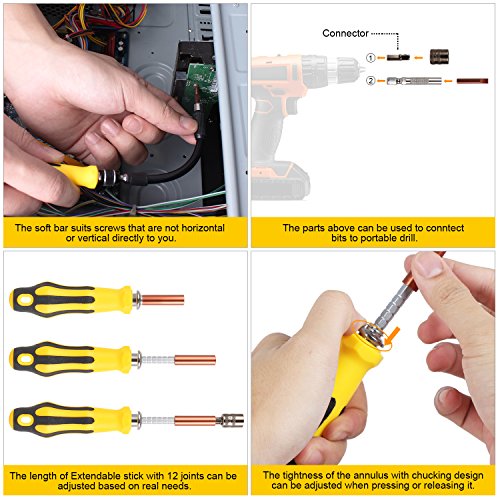 The soft bar suits screws that are not horizontal or vertical directly to you.

Connector

①

②

The parts above can be used to conntect bits to portable drill.

The length of Extendable stick with 12 joints can be adjusted based on real needs.

The tightness of the annulus with chucking design can be adjusted when pressing or releasing it.