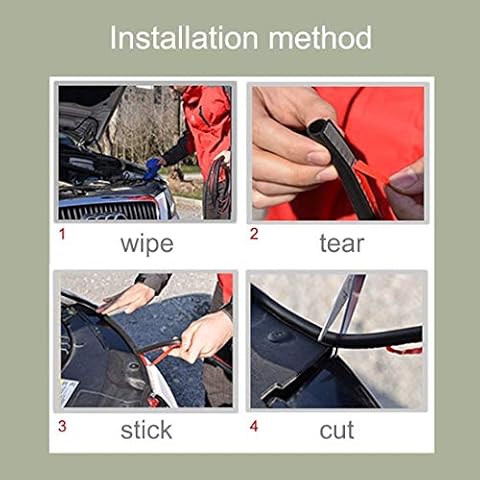 Installation method

1 wipe

2 tear

3 stick

4 cut