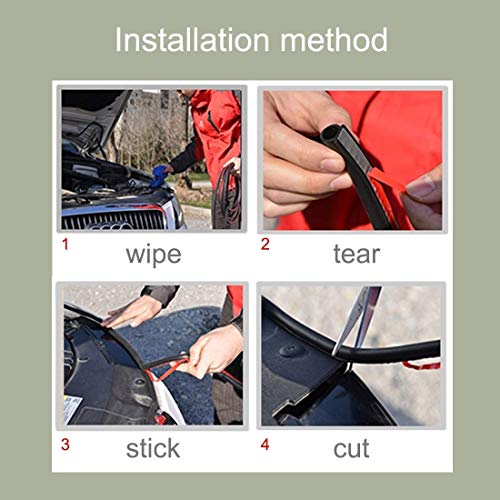 Installation method

1 wipe

2 tear

3 stick

4 cut