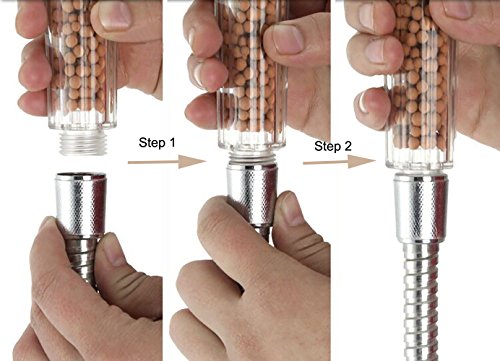 Step 1

Step 2